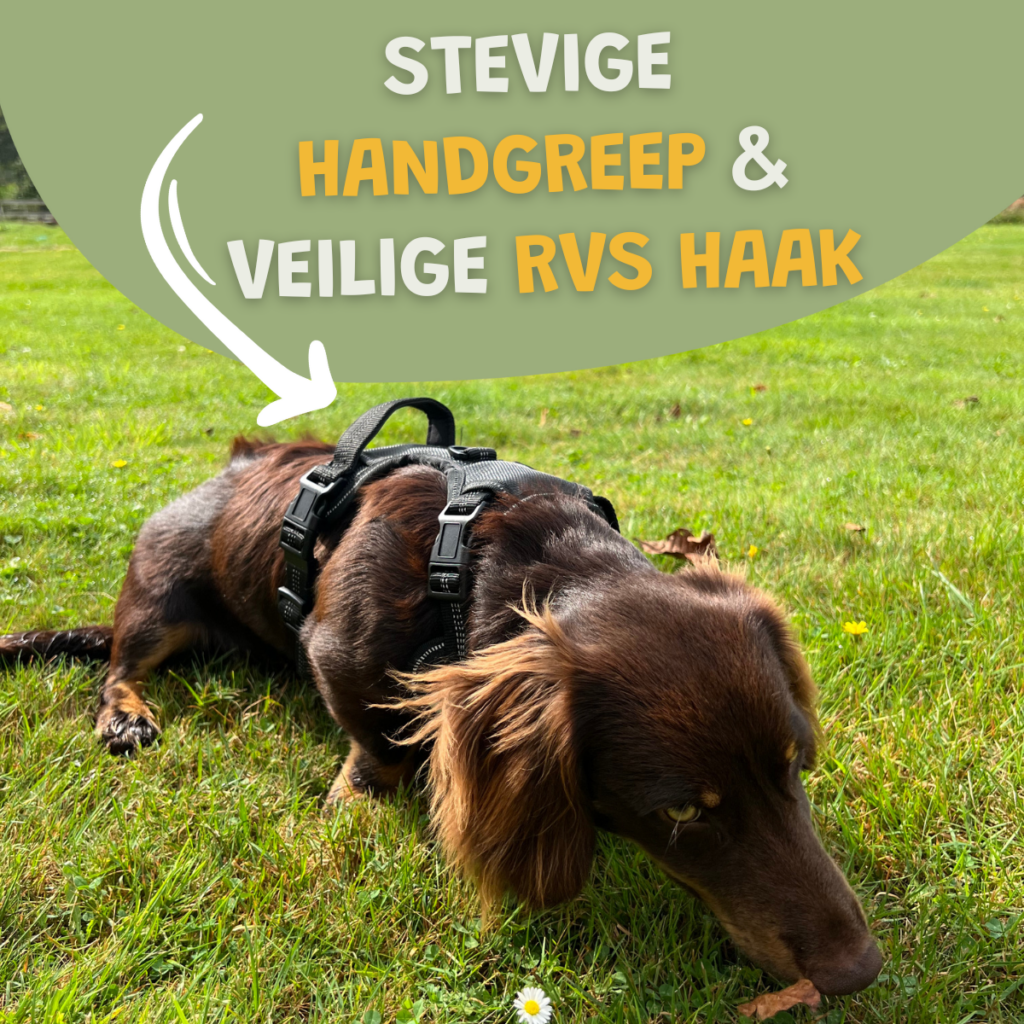 STEVIGE
HANDGREEP &
VEILIGE RVS HAAK