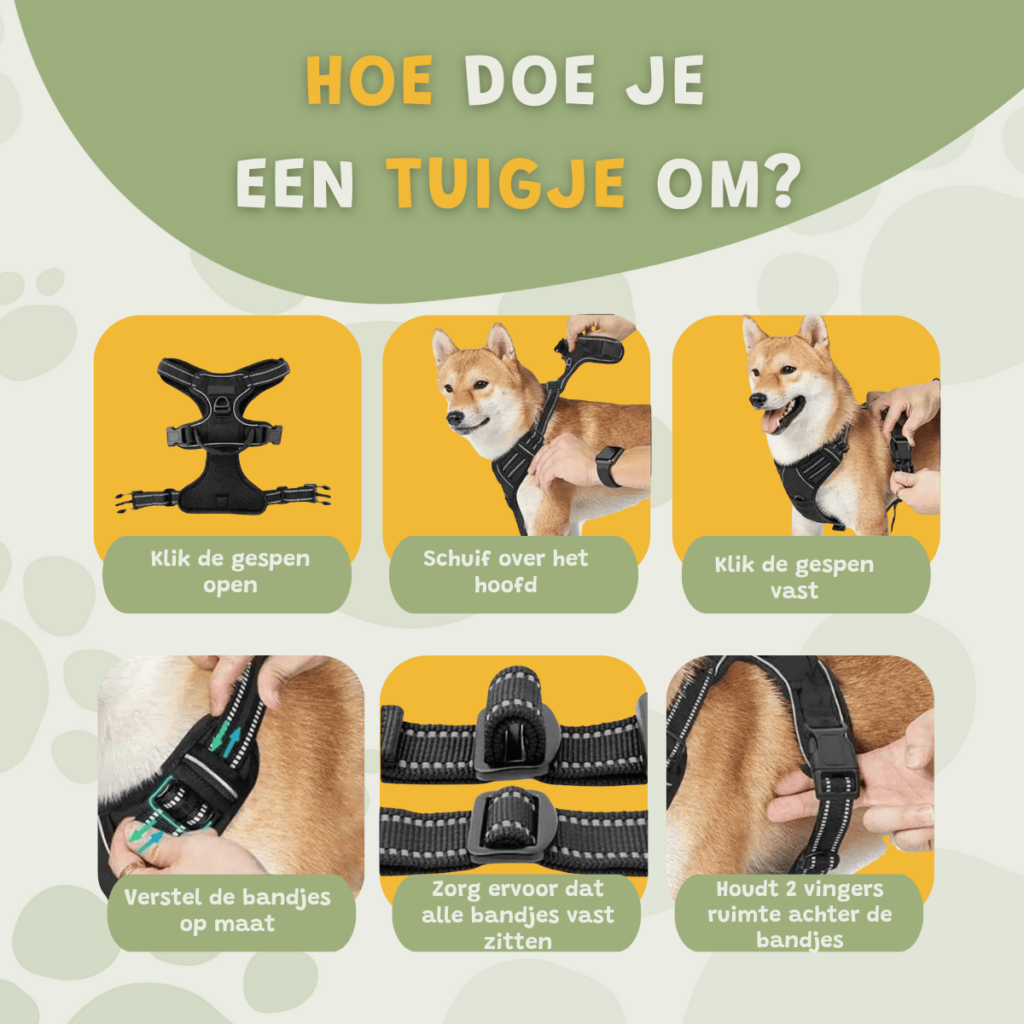 HOE DOE JE EEN TUIGJE OM?

Klik de gespen open

Schuif over het hoofd

Klik de gespen vast

Verstel de bandjes op maat

Zorg ervoor dat alle bandjes vast zitten

Houdt 2 vingers ruimte achter de bandjes